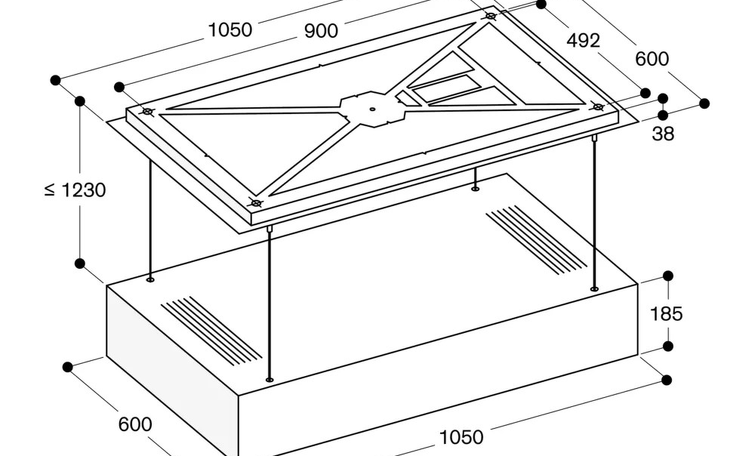 1050
900
492
600
38
≤ 1230
185
600
1050